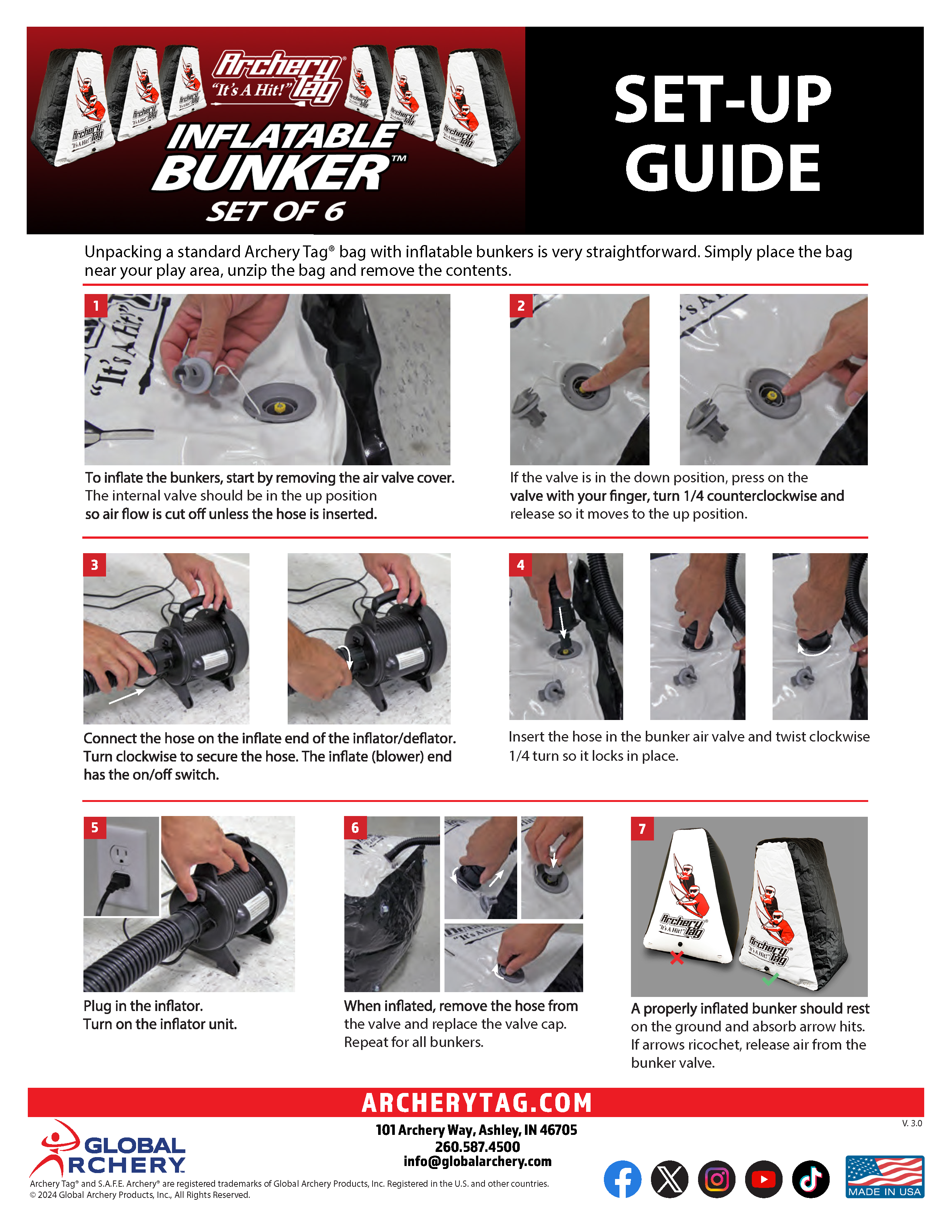 Archery Tag® "It's A Hit!"

INFLATABLE BUNKER™ SET OF 6

SET-UP GUIDE

Unpacking a standard Archery Tag® bag with inflatable bunkers is very straightforward. Simply place the bag near your play area, unzip the bag and remove the contents.

1

To inflate the bunkers, start by removing the air valve cover. The internal valve should be in the up position so air flow is cut off unless the hose is inserted.

2

If the valve is in the down position, press on the valve with your finger, turn 1/4 counterclockwise and release so it moves to the up position.

3

Connect the hose on the inflate end of the inflator/deflator. Turn clockwise to secure the hose. The inflate (blower) end has the on/off switch.

4

Insert the hose in the bunker air valve and twist clockwise 1/4 turn so it locks in place.

5

Plug in the inflator. Turn on the inflator unit.

6

When inflated, remove the hose from the valve and replace the valve cap. Repeat for all bunkers.

7

A properly inflated bunker should rest on the ground and absorb arrow hits. If arrows ricochet, release air from the bunker valve.

ARCHERYTAG.COM

V. 3.0

GLOBAL ARCHERY

101 Archery Way, Ashley, IN 46705
260.587.4500
info@globalarchery.com

Archery Tag® and S.A.F.E. Archery® are registered trademarks of Global Archery Products, Inc. Registered in the U.S. and other countries.
© 2024 Global Archery Products, Inc., All Rights Reserved.

MADE IN USA